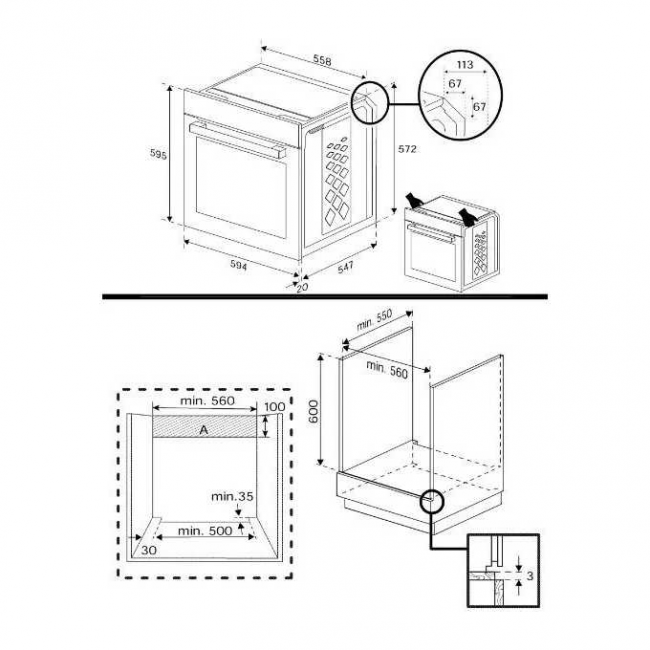 558
113
67
67
595
572
594
547
20
min. 550
min. 560
600
min. 560
100
A
min.35
min. 500
30
3