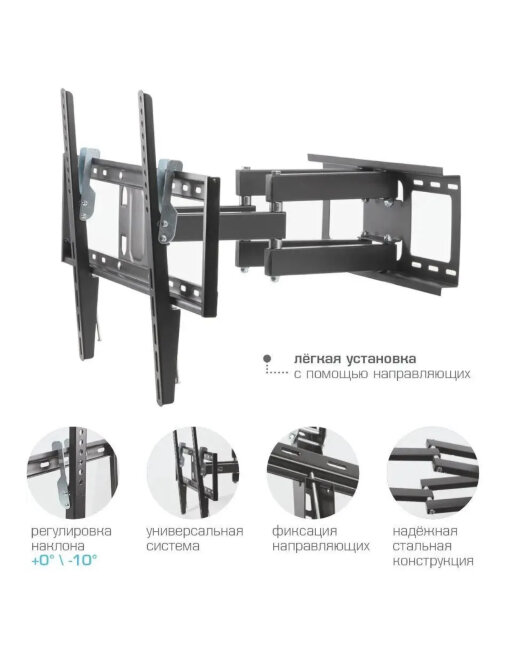 лёгкая установка
с помощью направляющих

регулировка наклона
+0° \ -10°

универсальная система

фиксация направляющих

надёжная стальная конструкция