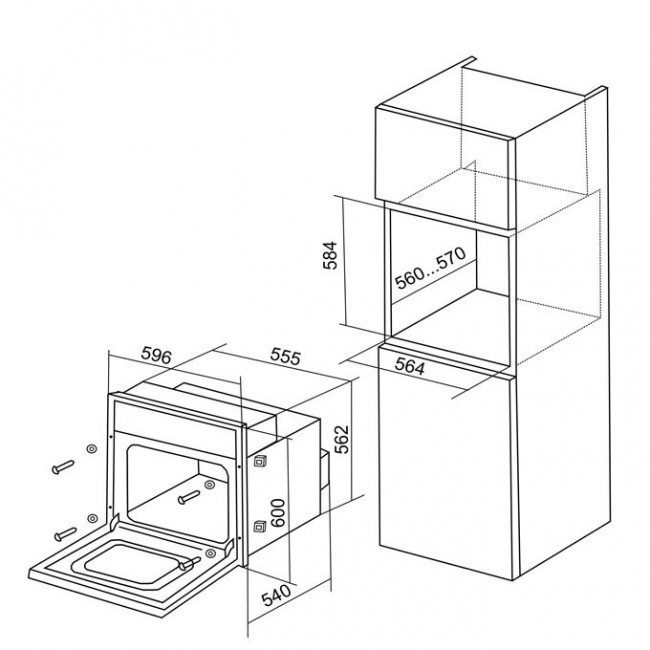 584
560...570
564
596
555
562
600
540