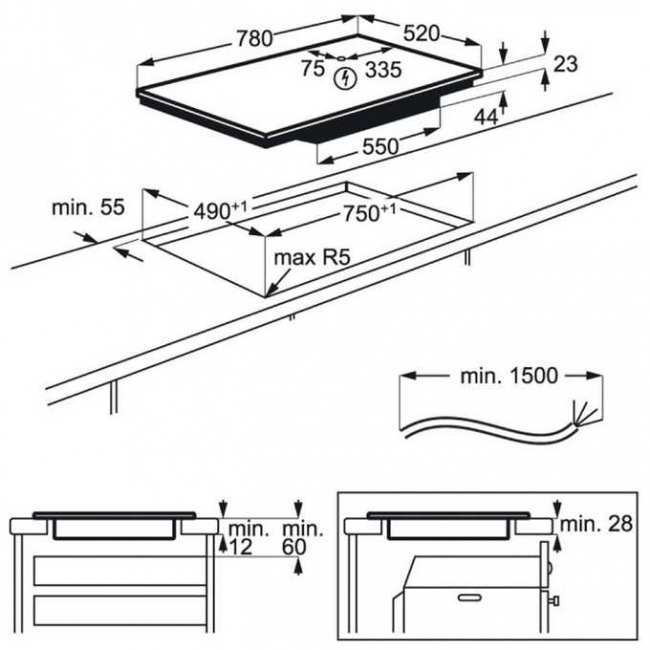 780
520
75
335
23
44
550
min. 55
$490^{+1}$
$750^{+1}$
max R5
min. 1500
min.
12
min.
60
min. 28